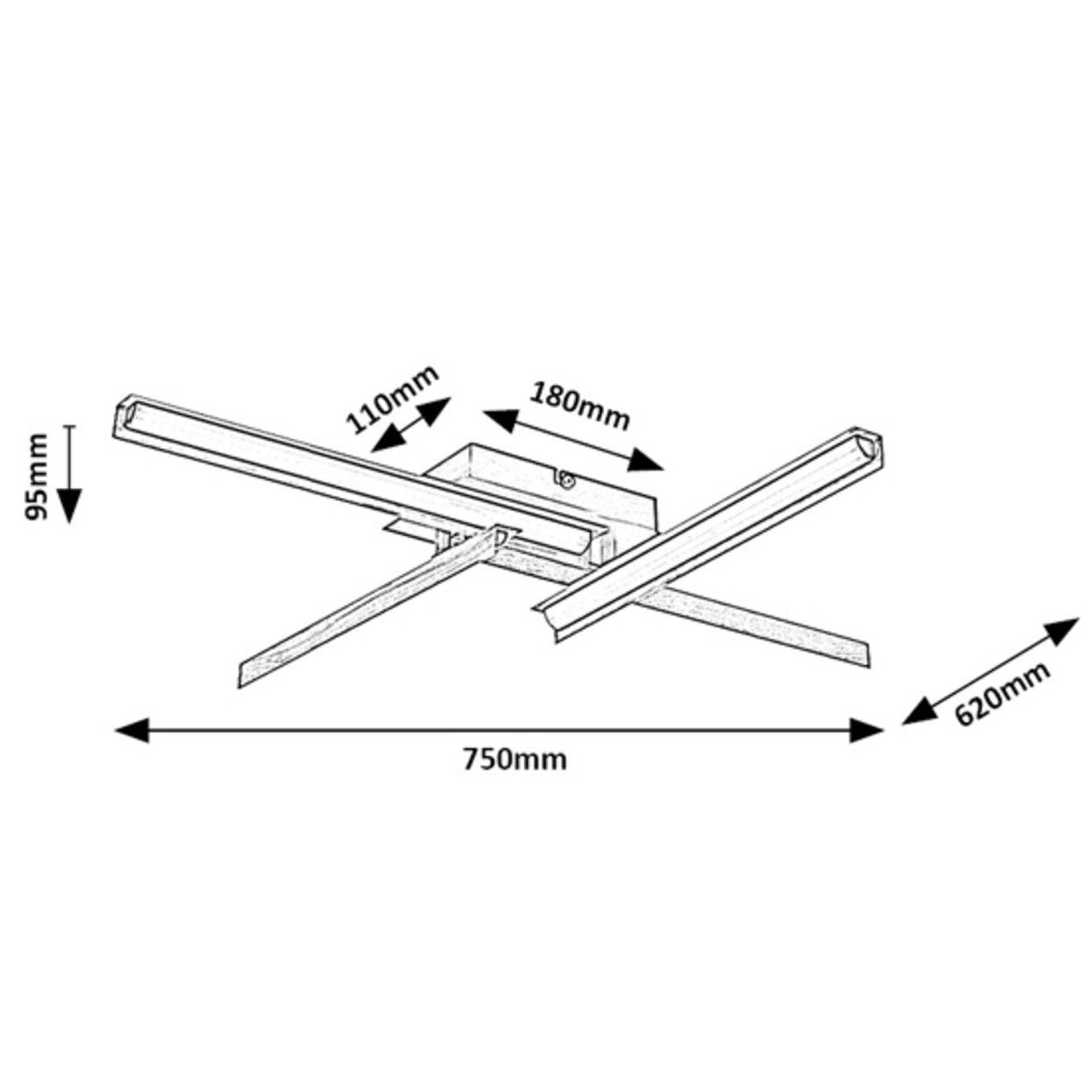 95mm

110mm

180mm

620mm

750mm